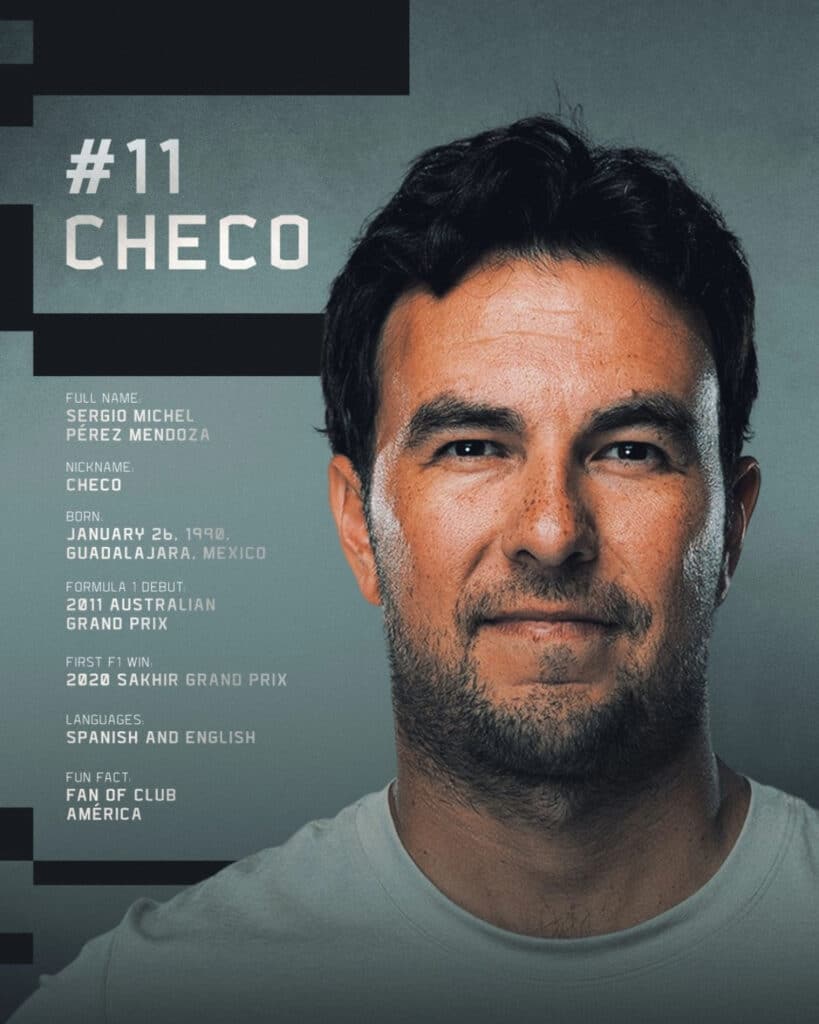 #11
CHECO

FULL NAME:
SERGIO MICHEL PÉREZ MENDOZA

NICKNAME:
CHECO

BORN:
JANUARY 26, 1990, GUADALAJARA, MEXICO

FORMULA 1 DEBUT:
2011 AUSTRALIAN GRAND PRIX

FIRST F1 WIN:
2020 SAKHIR GRAND PRIX

LANGUAGES:
SPANISH AND ENGLISH

FUN FACT:
FAN OF CLUB AMÉRICA